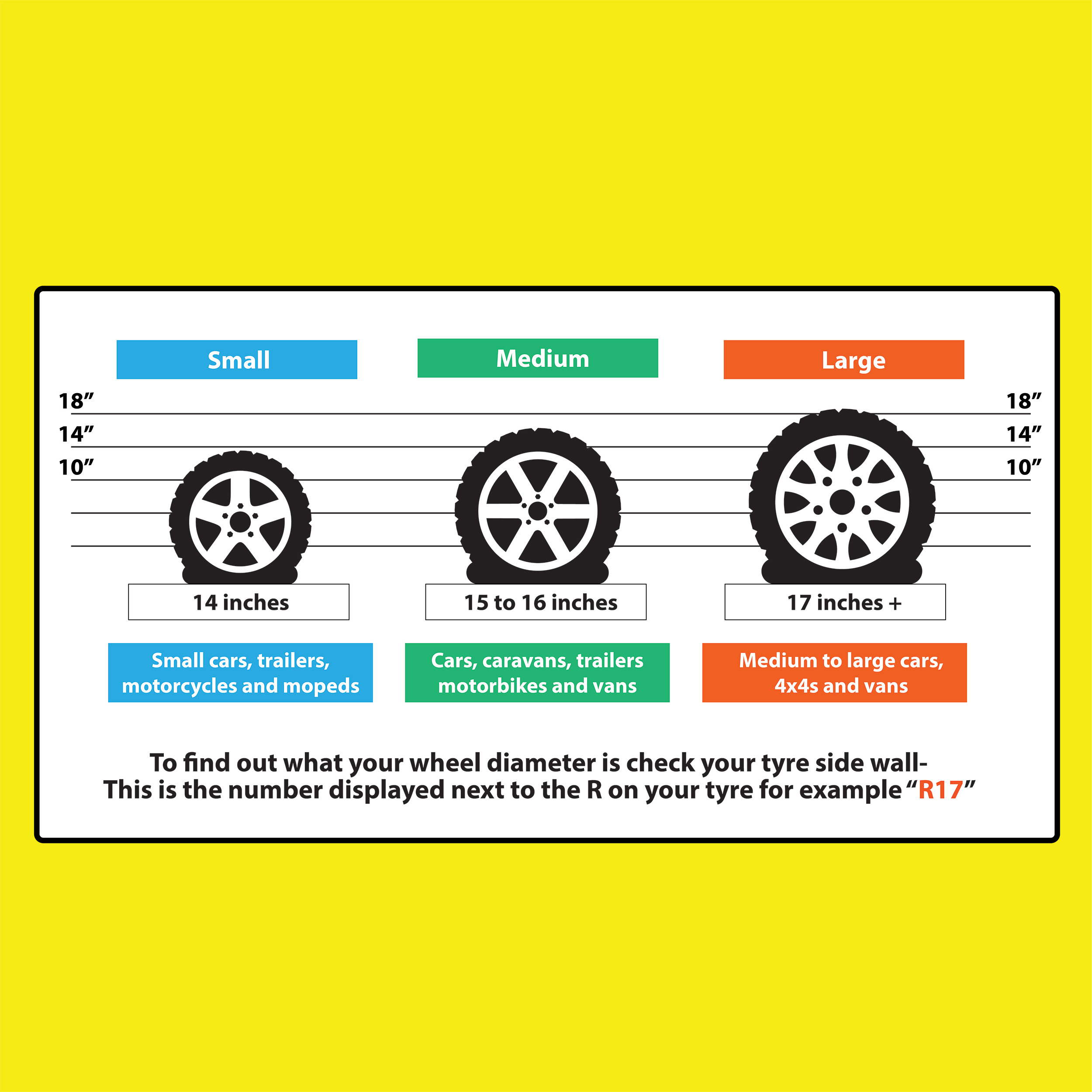 Small

Medium

Large

18”
14”
10”

18”
14”
10”

14 inches

15 to 16 inches

17 inches +

Small cars, trailers, motorcycles and mopeds

Cars, caravans, trailers motorbikes and vans

Medium to large cars, 4x4s and vans

To find out what your wheel diameter is check your tyre side wall-
This is the number displayed next to the R on your tyre for example “R17”